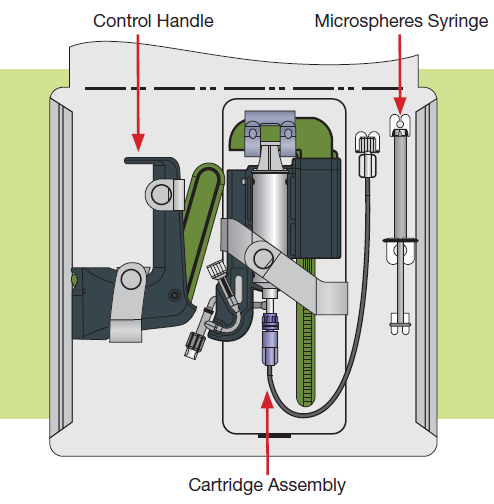 Control Handle
Microspheres Syringe
Cartridge Assembly